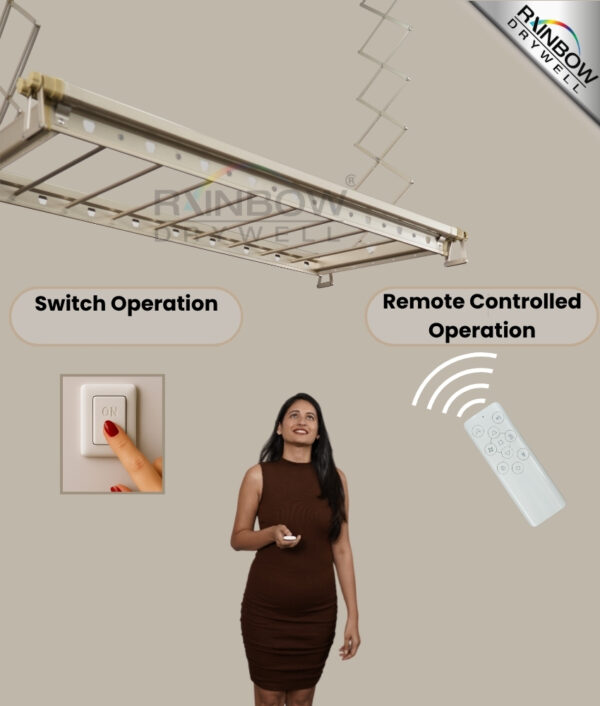 RAINBOW
DRYWELL

RAINBOW®
DRYWELL

Switch Operation

Remote Controlled Operation

ON