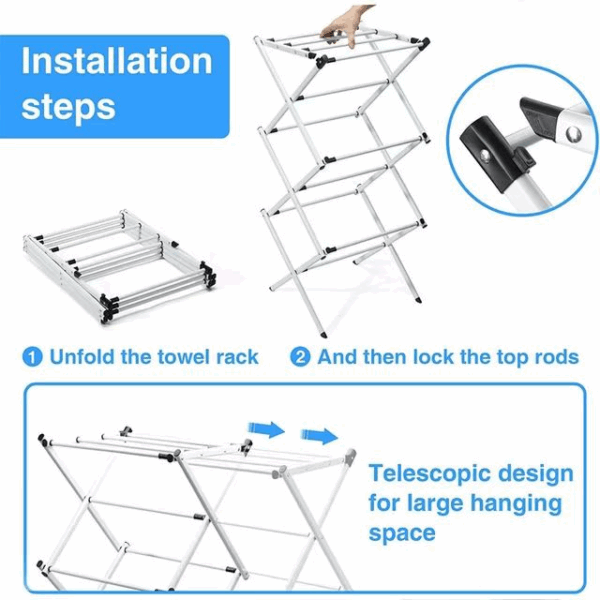 Installation steps

① Unfold the towel rack

② And then lock the top rods

Telescopic design for large hanging space